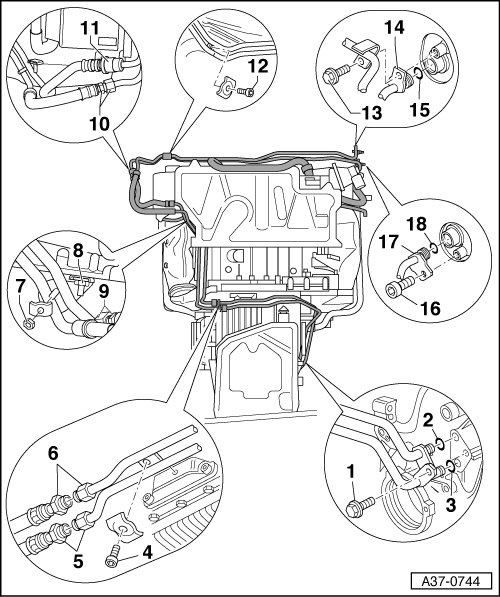 11
10
12
14
13
15
8
7
9
18
17
16
6
5
4
2
1
3
A37-0744