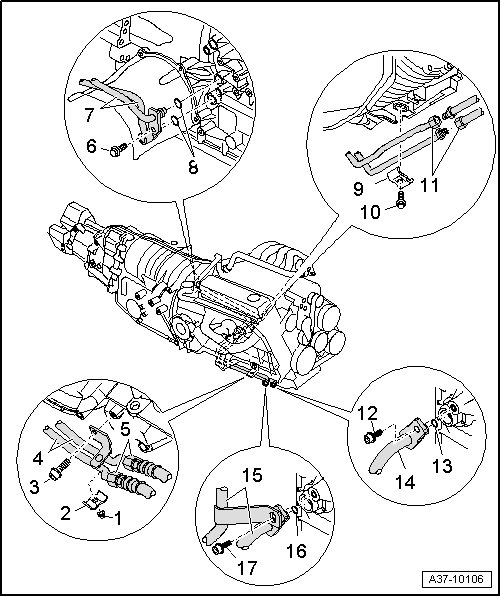 7
6
8
9
11
10
4
5
3
2
1
12
13
14
15
16
17
A37-10106