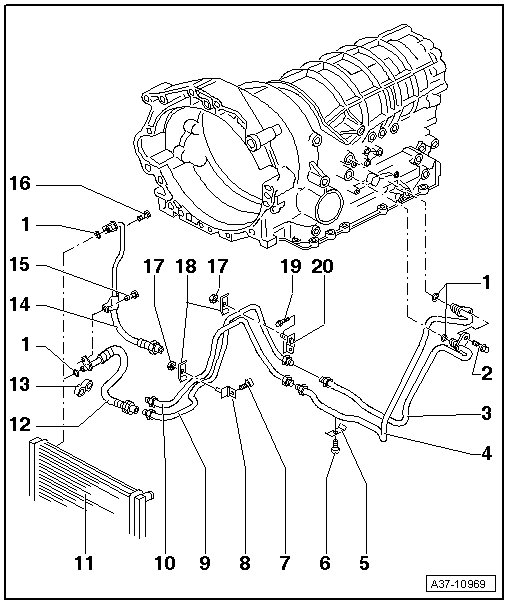 16
1
15
14
1
13
12
17
18
17
19
20
1
2
3
4
11
10
9
8
7
6
5
A37-10969