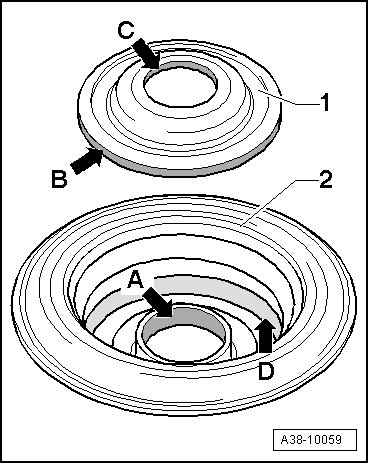 C
1
B
2
A
D
A38-10059