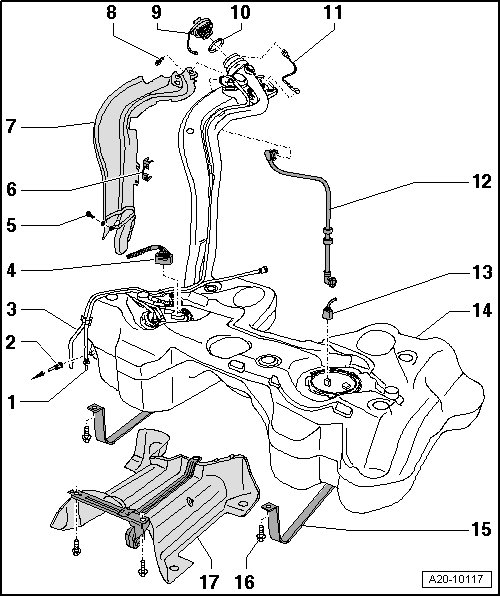 8
9
10
11
7
6
5
4
3
2
1
12
13
14
15
17
16
A20-10117