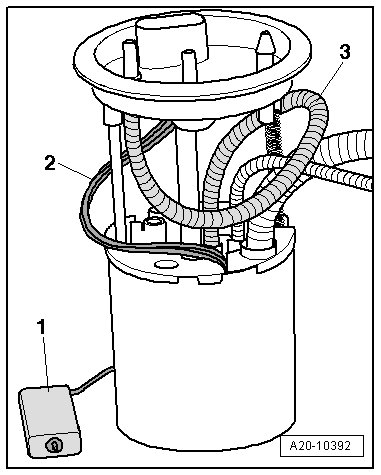 3
2
1
A20-10392