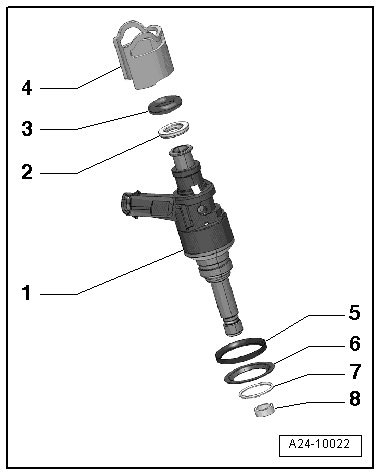 4
3
2
1
5
6
7
8
A24-10022