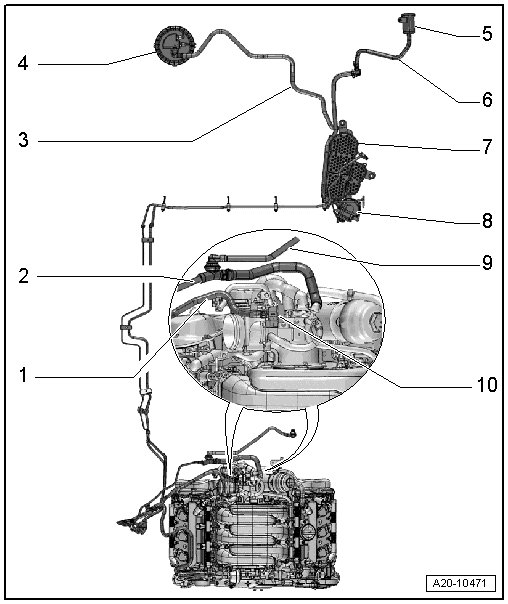 4
5
6
3
7
8
9
2
1
10
A20-10471