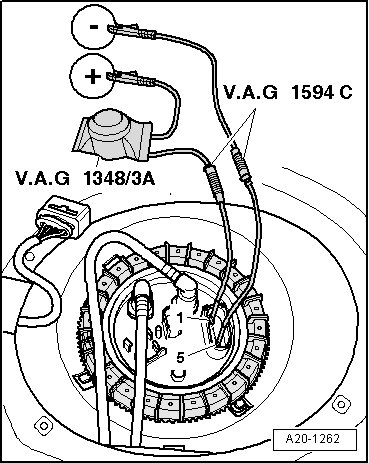 -

+

V.A.G 1594 C

V.A.G 1348/3A

1

5

A20-1262