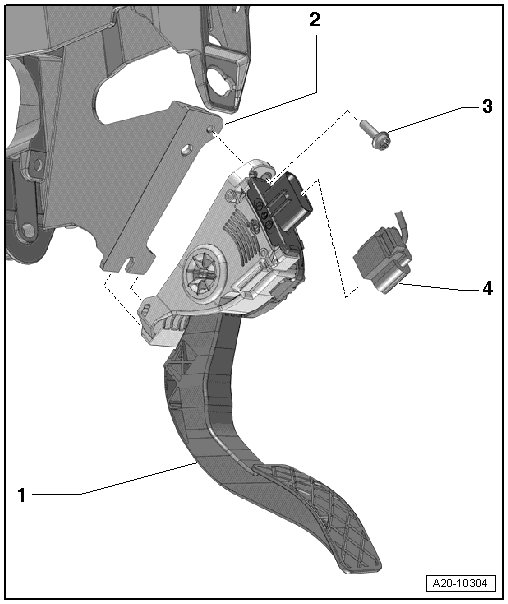 2
3
4
1
A20-10304