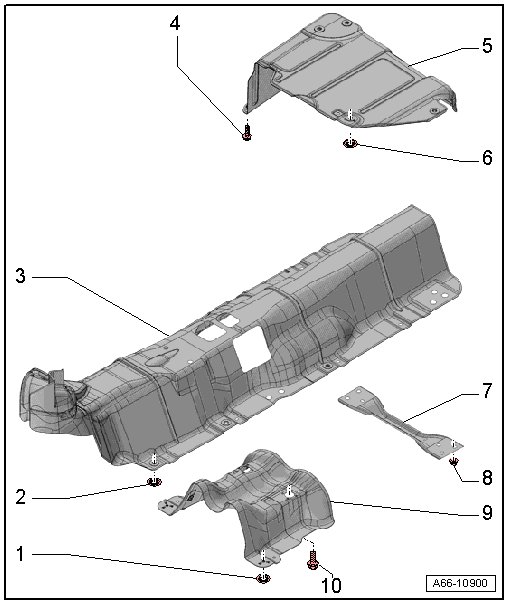 4
5
6
3
7
8
2
9
1
10
A66-10900