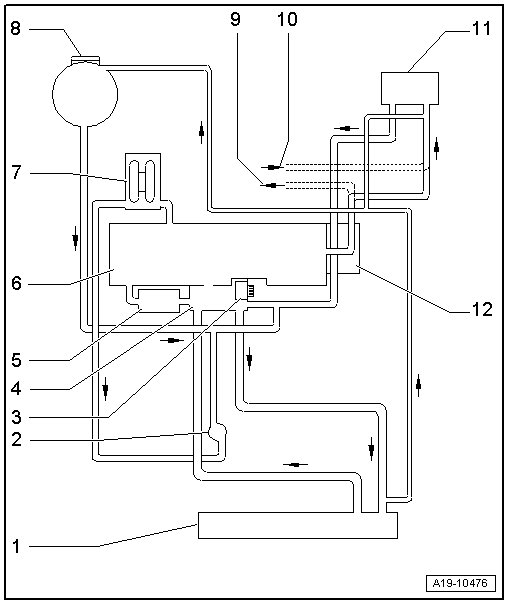 8
9
10
11
7
6
12
5
4
3
2
1
A19-10476