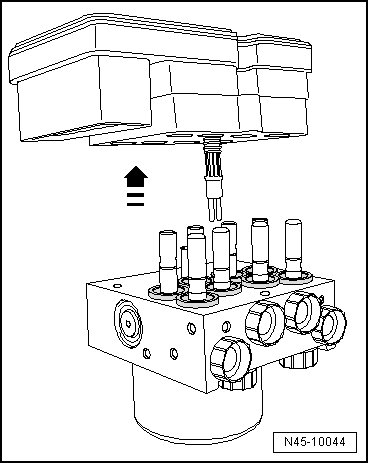 N45-10044