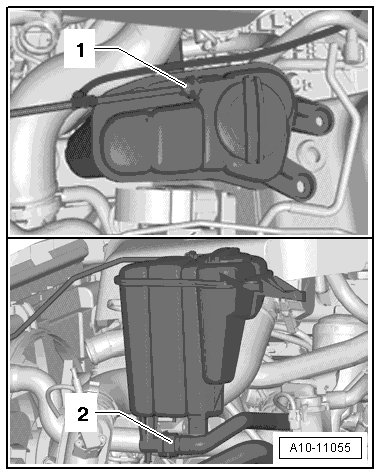 1

2

A10-11055