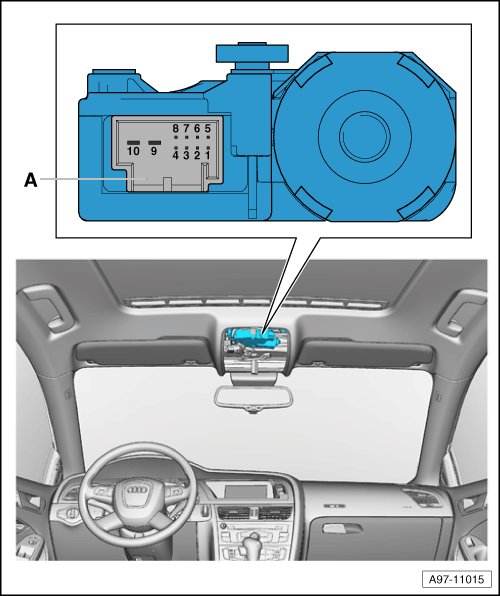 8 7 6 5
10 9 4 3 2 1
A
A97-11015