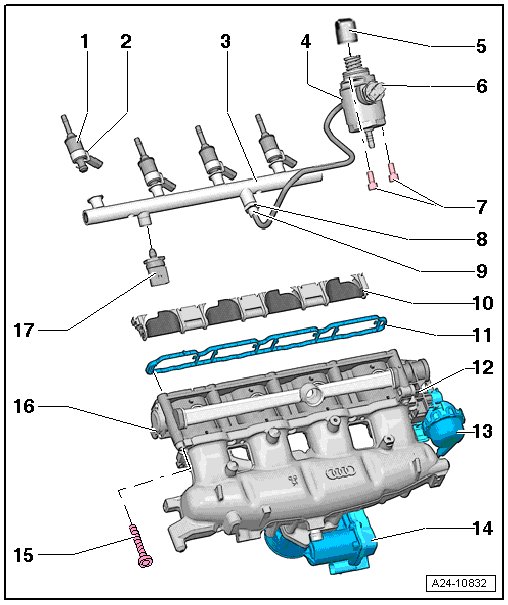 1
2
3
4
5
6
7
8
9
10
11
12
13
14
15
16
17
A24-10832