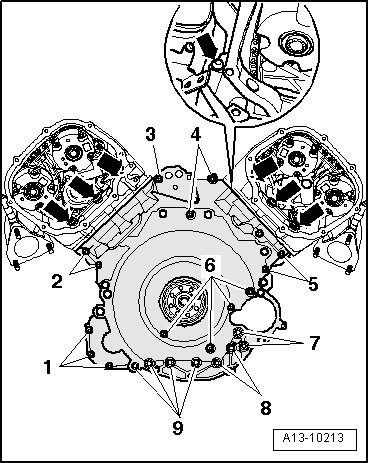 3
4
2
6
5
7
1
8
9
A13-10213