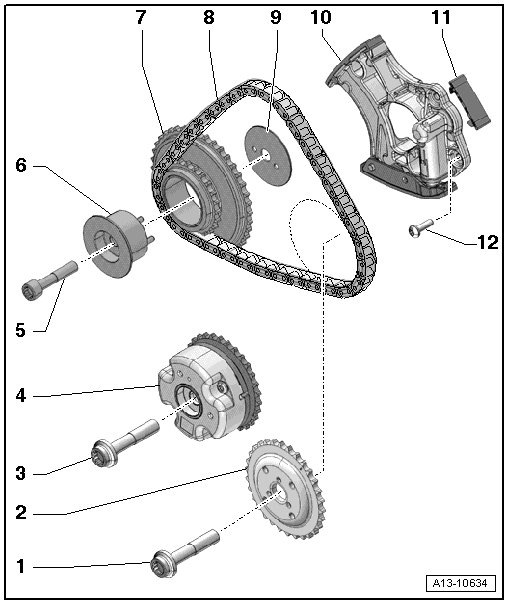 7
8
9
10
11
6
12
5
4
3
2
1
A13-10634