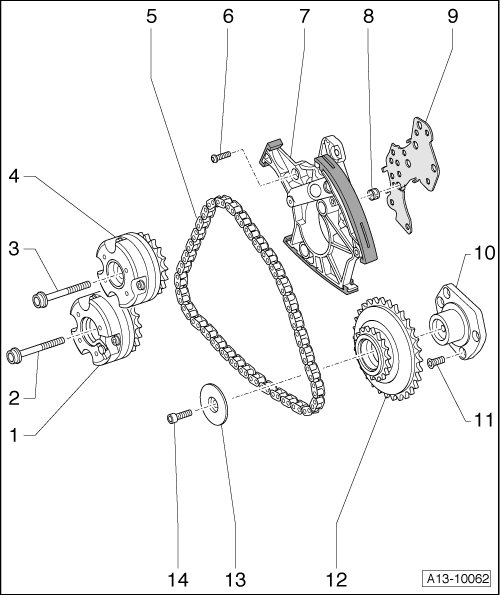 5
6
7
8
9
4
3
10
2
1
11
14
13
12
A13-10062