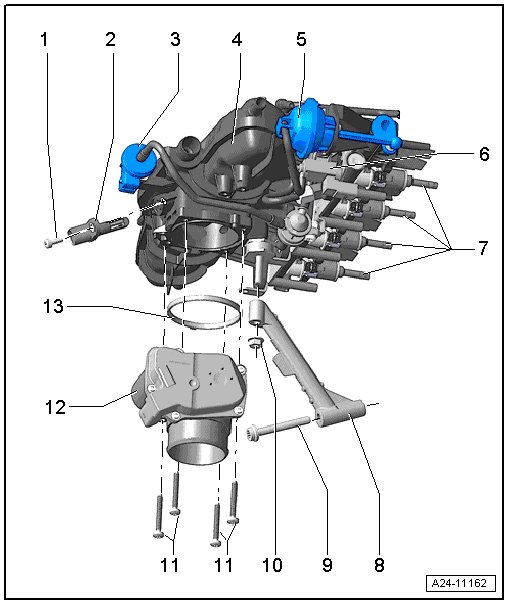 1 2 3 4 5

6

7

13

12

11 11 10 9 8

A24-11162