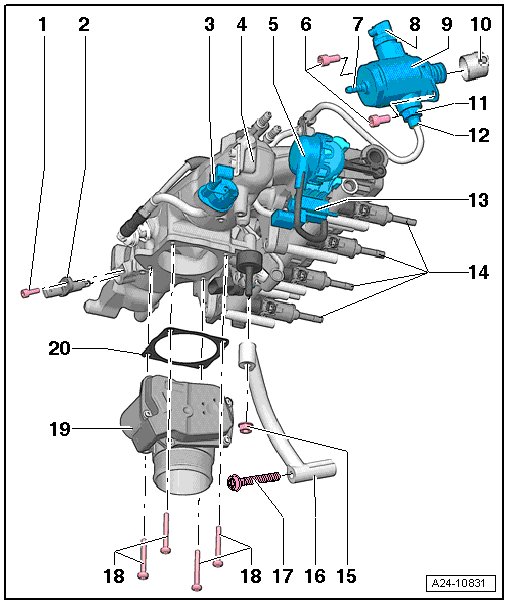 1 2 3 4 5 6 7 8 9 10
11
12
13
14
20
19
18 18 17 16 15
A24-10831