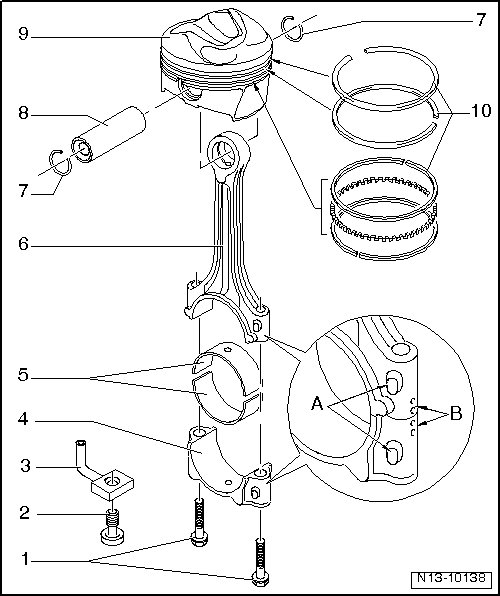 9
7
8
10
7
6
5
A
B
4
3
2
1
N13-10138