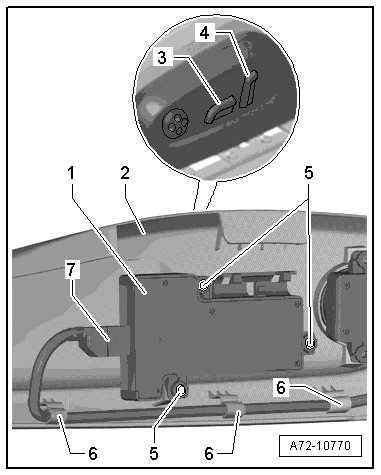 4
3
1
2
5
7
6
6
5
6
A72-10770