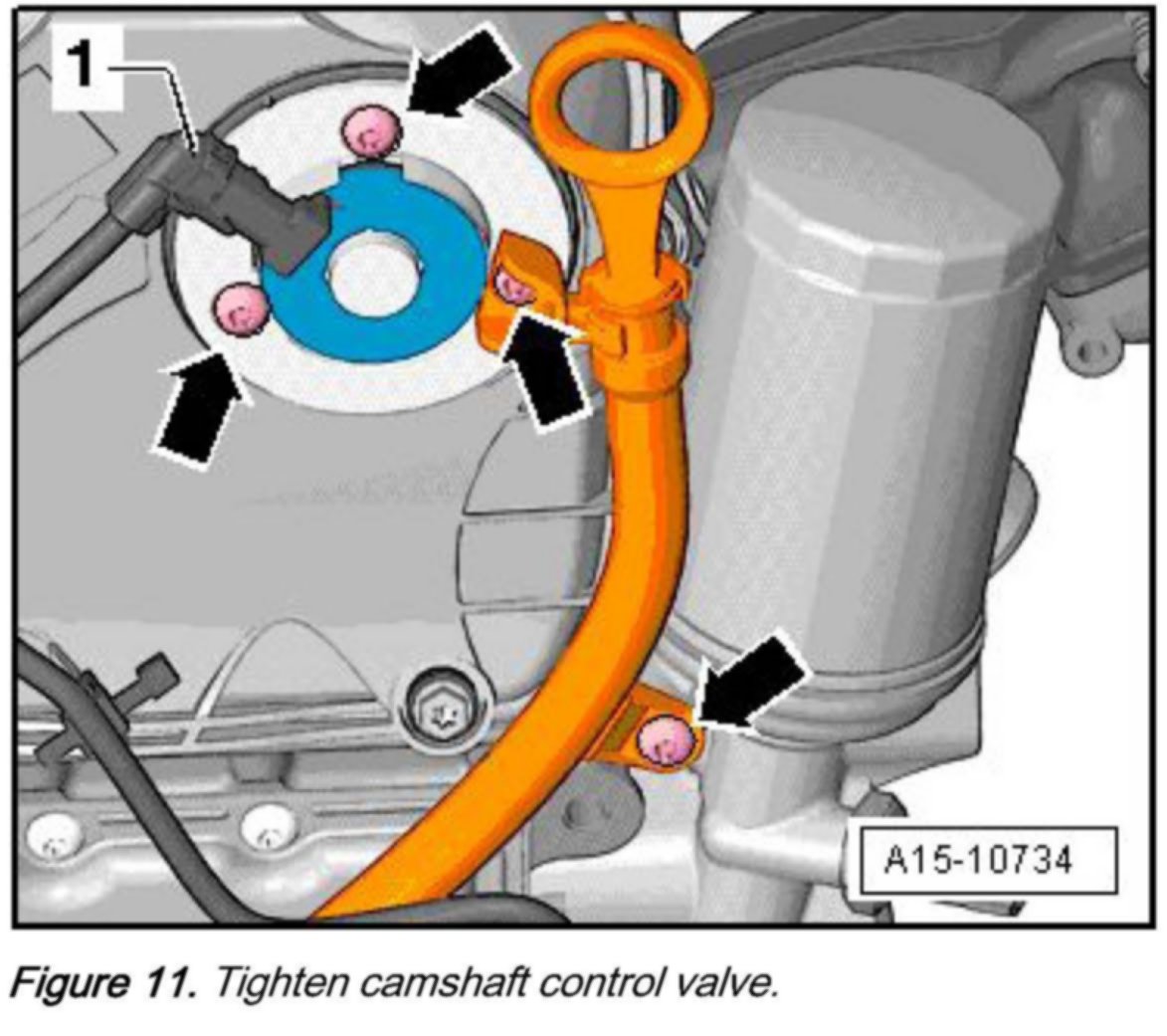 1

A15-10734

Figure 11. Tighten camshaft control valve.