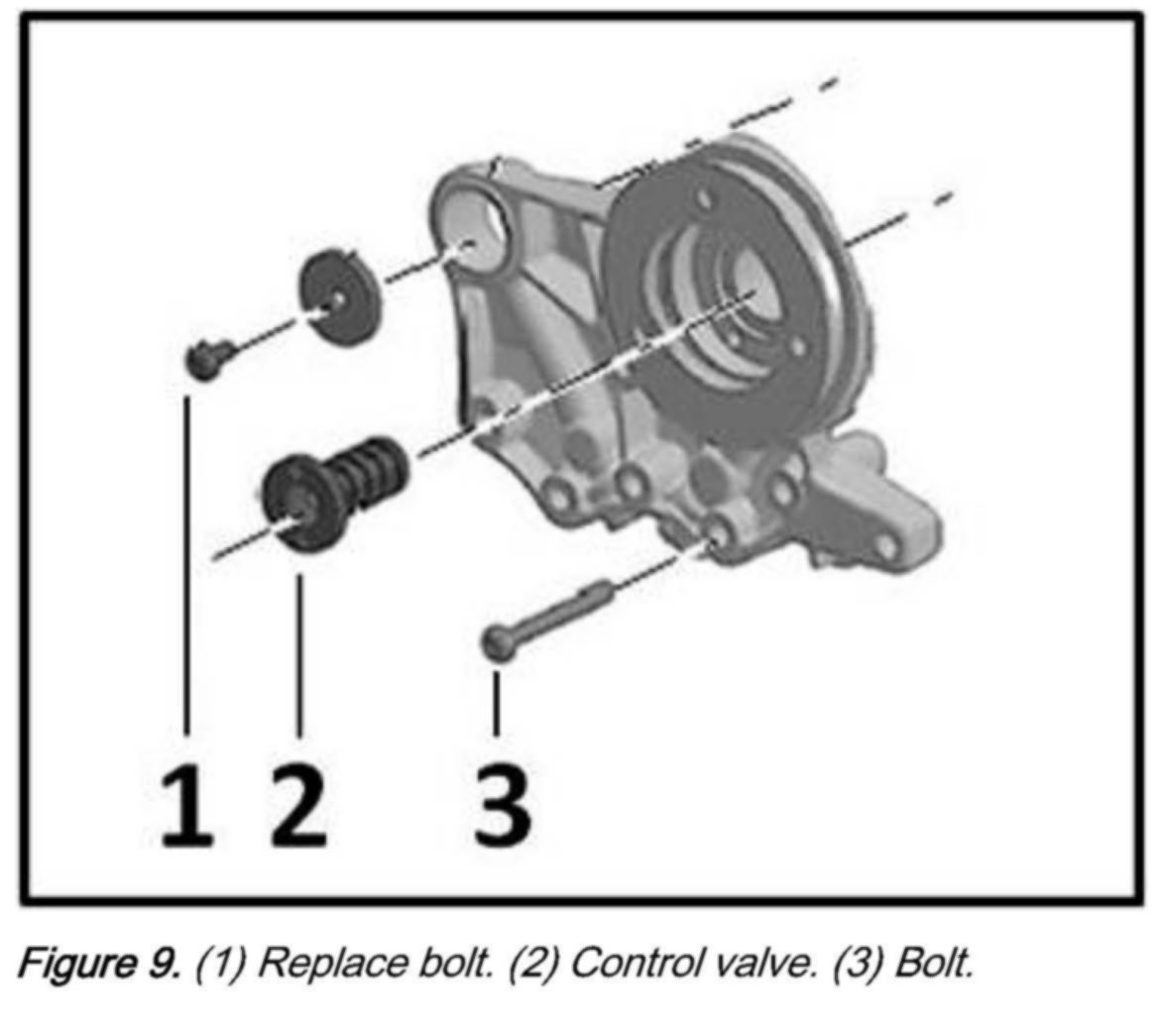 1 2 3

Figure 9. (1) Replace bolt. (2) Control valve. (3) Bolt.