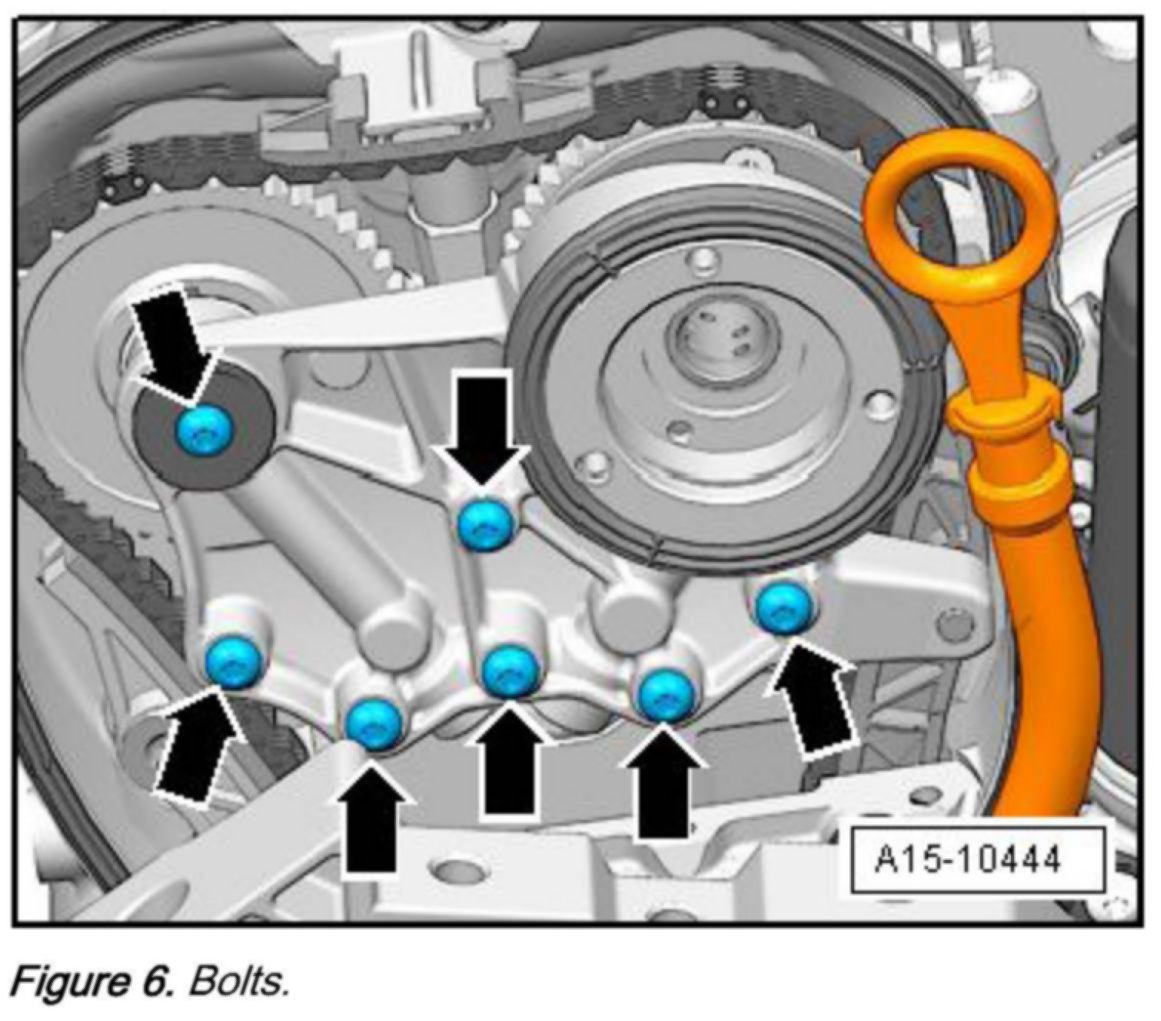 A15-10444

Figure 6. Bolts.