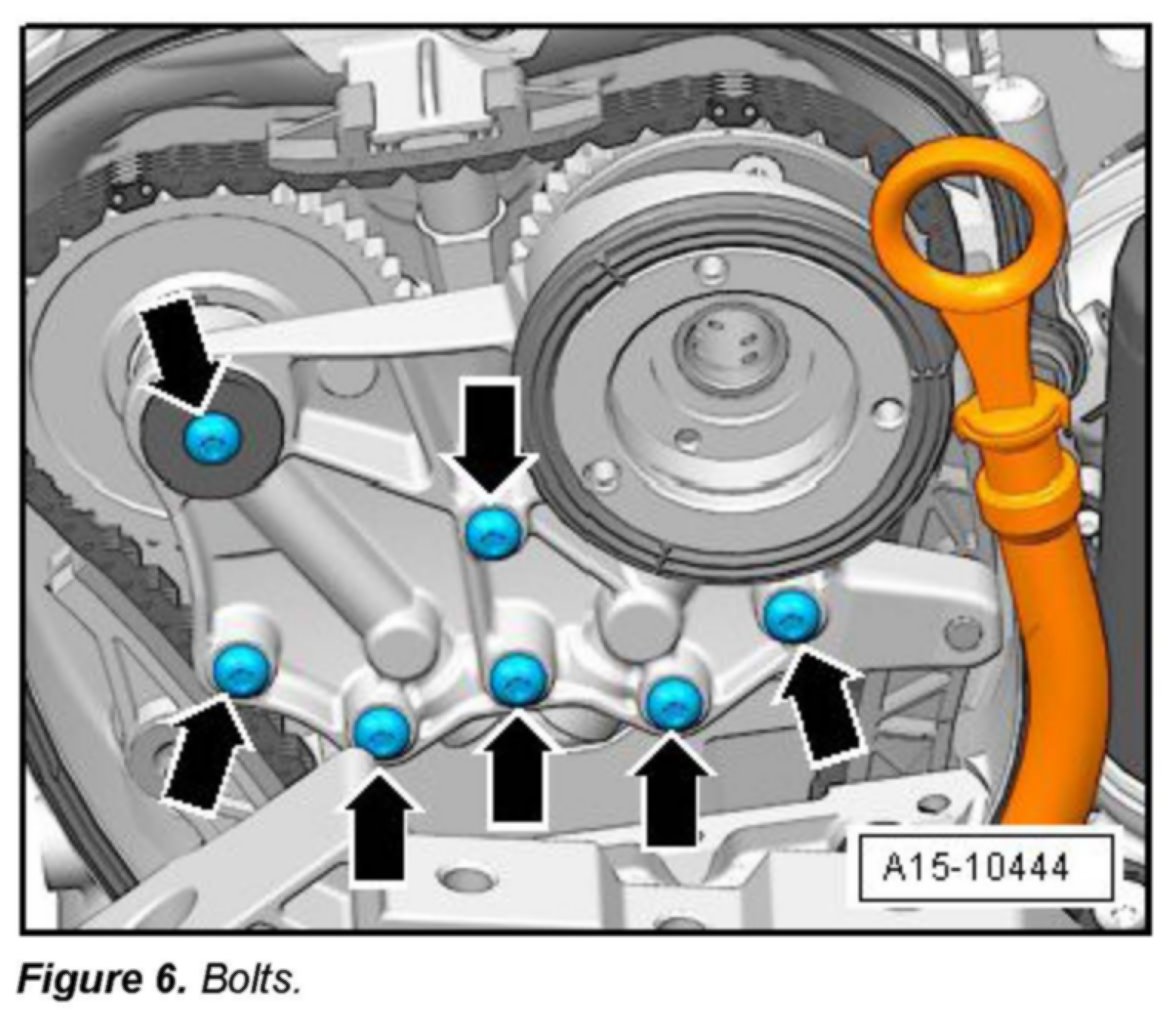 A15-10444

Figure 6. Bolts.