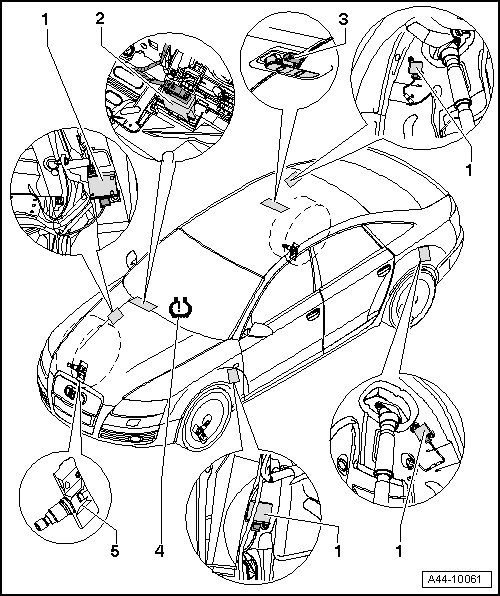 1
2
3
1
5
4
1
1
A44-10061