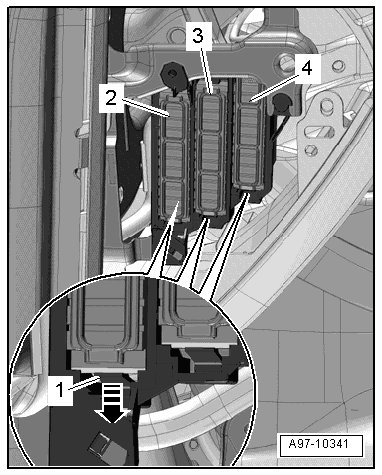 3
4
2
1
A97-10341