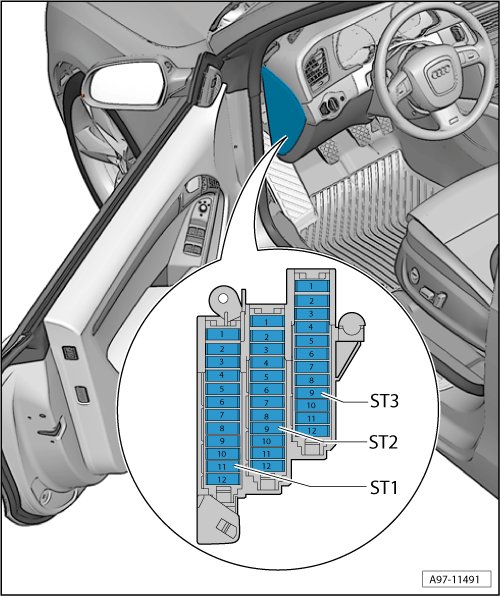 1
2
3
4
5
6
7
8
9
10
11
12

1
2
3
4
5
6
7
8
9
10
11
12

1
2
3
4
5
6
7
8
9
10
11
12

ST3
ST2
ST1

A97-11491