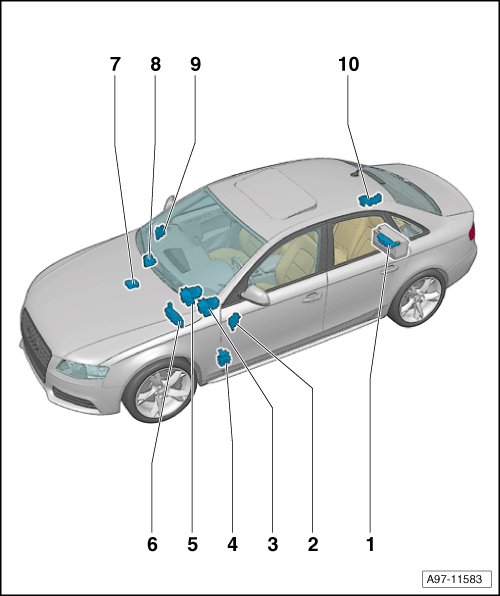 7 8 9 10

6 5 4 3 2 1

A97-11583