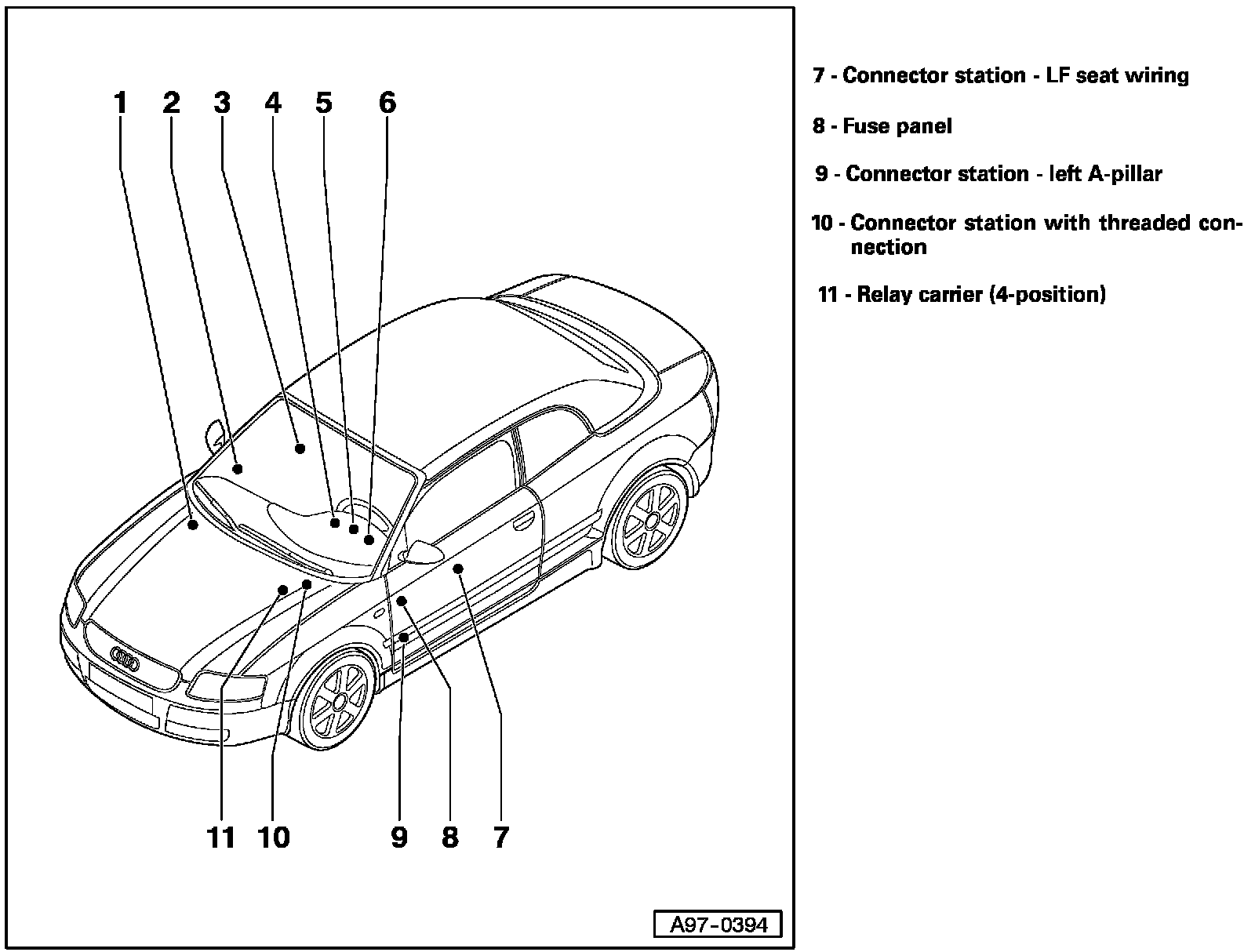 1 2 3 4 5 6

11 10 9 8 7

A97-0394

7 - Connector station - LF seat wiring

8 - Fuse panel

9 - Connector station - left A-pillar

10 - Connector station with threaded connection

11 - Relay carrier (4-position)