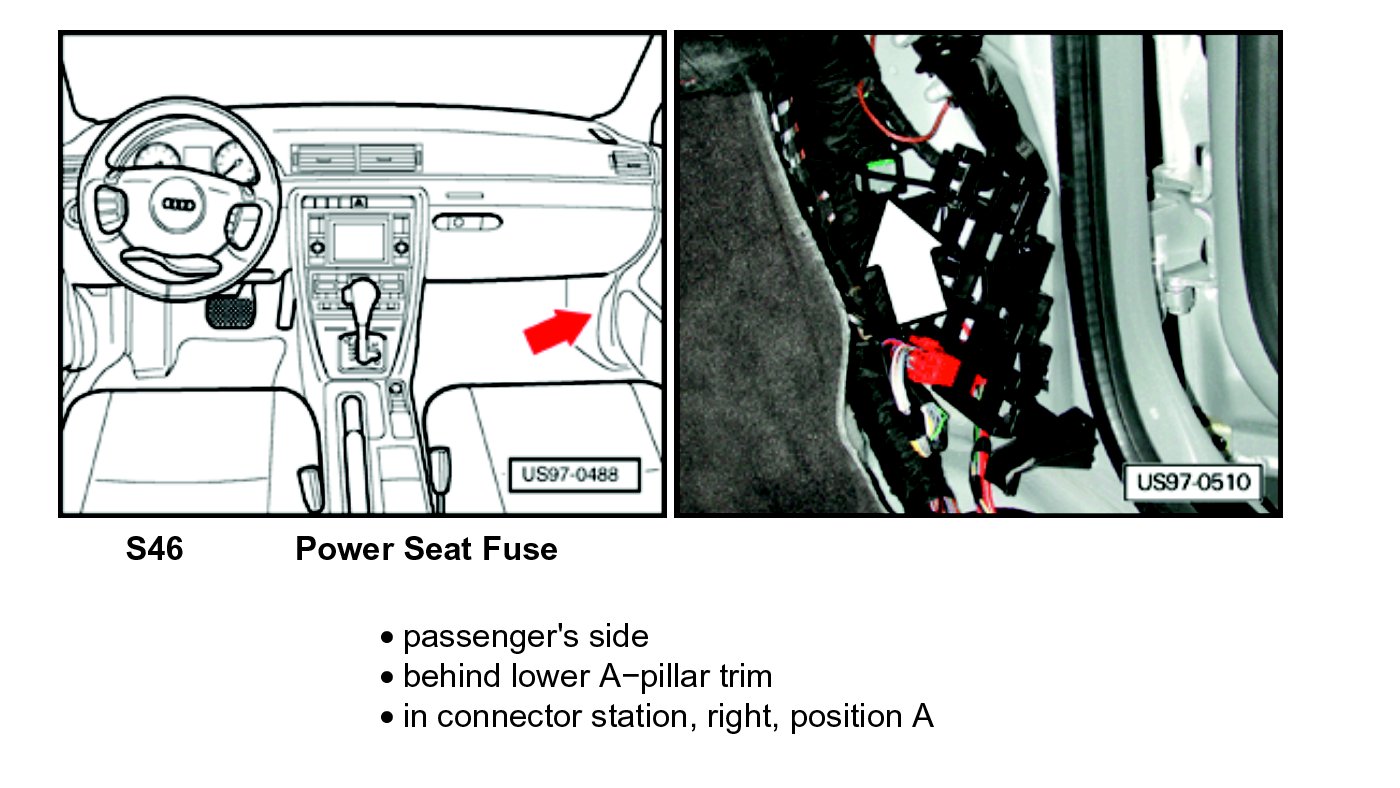 US97-0488

US97-0510

S46 Power Seat Fuse

• passenger's side
• behind lower A−pillar trim
• in connector station, right, position A