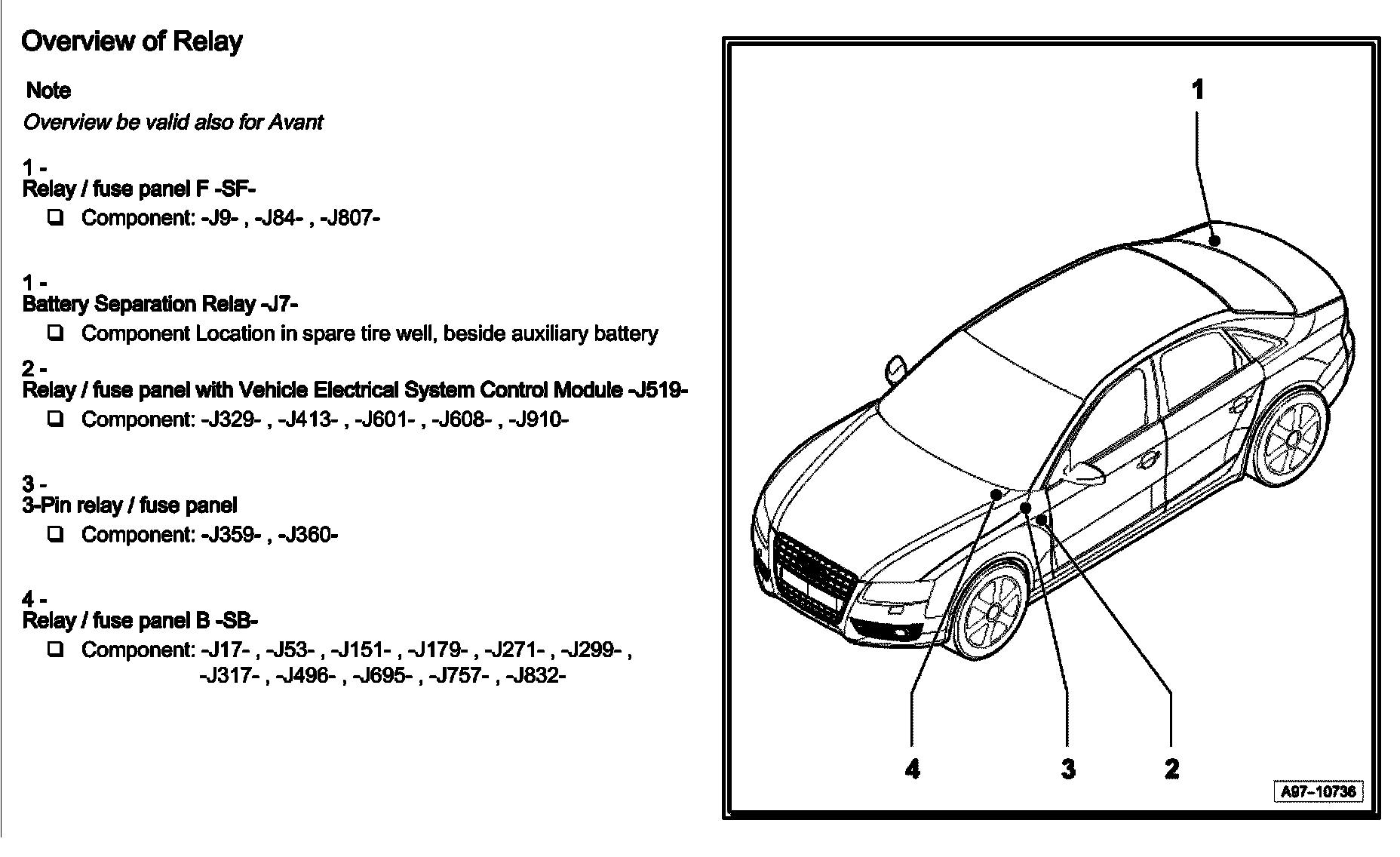 Overview of Relay

Note
Overview be valid also for Avant

1 -
Relay / fuse panel F -SF-
❑ Component: -J9- , -J84- , -J807-

1 -
Battery Separation Relay -J7-
❑ Component Location in spare tire well, beside auxiliary battery

2 -
Relay / fuse panel with Vehicle Electrical System Control Module -J519-
❑ Component: -J329- , -J413- , -J601- , -J608- , -J910-

3 -
3-Pin relay / fuse panel
❑ Component: -J359- , -J360-

4 -
Relay / fuse panel B -SB-
❑ Component: -J17- , -J53- , -J151- , -J179- , -J271- , -J299- , -J317- , -J496- , -J695- , -J757- , -J832-

1

4 3 2

A97–10736