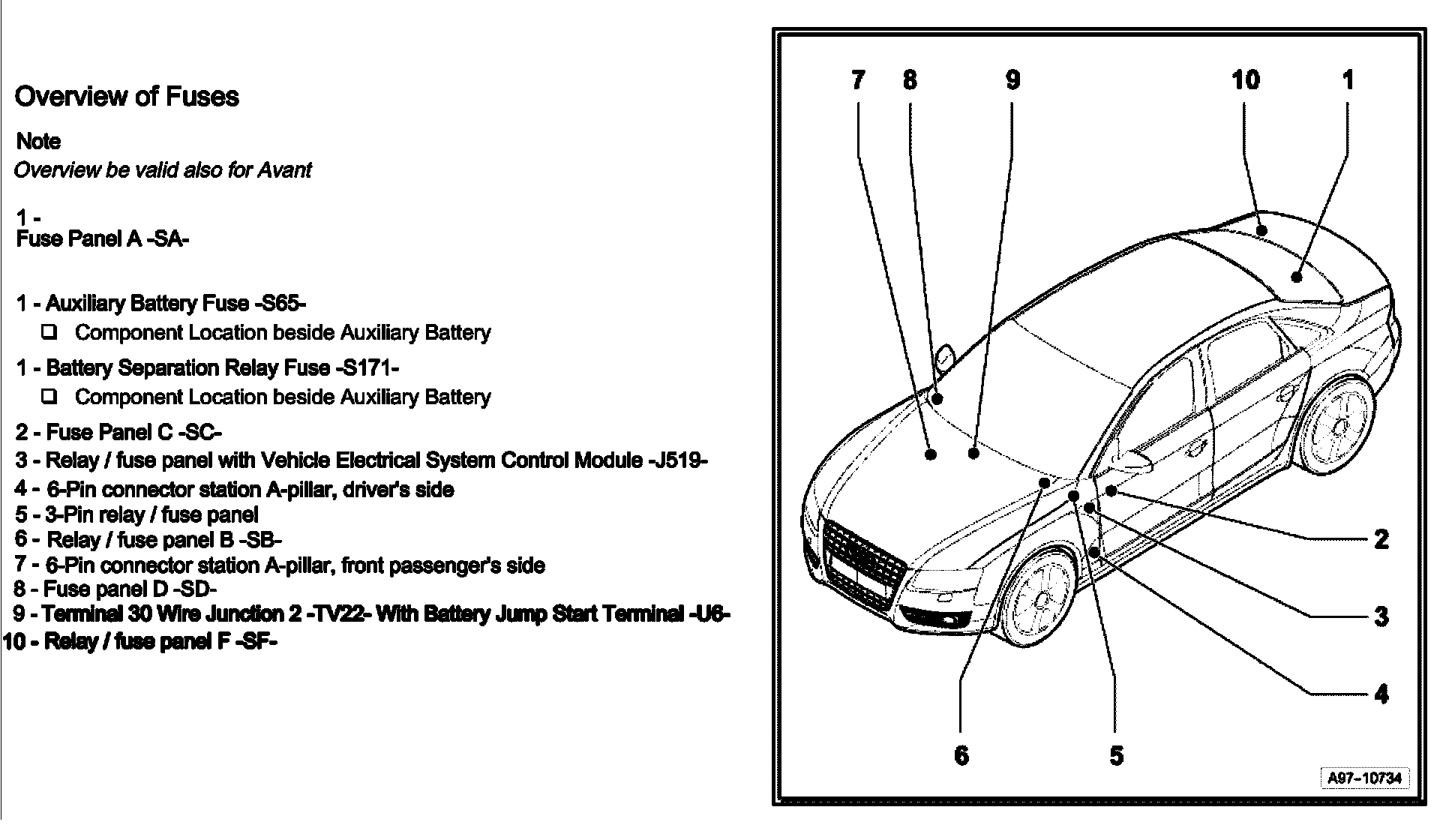 Overview of Fuses

Note
Overview be valid also for Avant

1 -
Fuse Panel A -SA-

1 - Auxiliary Battery Fuse -S65-
❑ Component Location beside Auxiliary Battery

1 - Battery Separation Relay Fuse -S171-
❑ Component Location beside Auxiliary Battery

2 - Fuse Panel C -SC-
3 - Relay / fuse panel with Vehicle Electrical System Control Module -J519-
4 - 6-Pin connector station A-pillar, driver's side
5 - 3-Pin relay / fuse panel
6 - Relay / fuse panel B -SB-
7 - 6-Pin connector station A-pillar, front passenger's side
8 - Fuse panel D -SD-
9 - Terminal 30 Wire Junction 2 -TV22- With Battery Jump Start Terminal -U6-
10 - Relay / fuse panel F -SF-

7 8 9 10 1
2
3
4
6 5
A97-10734