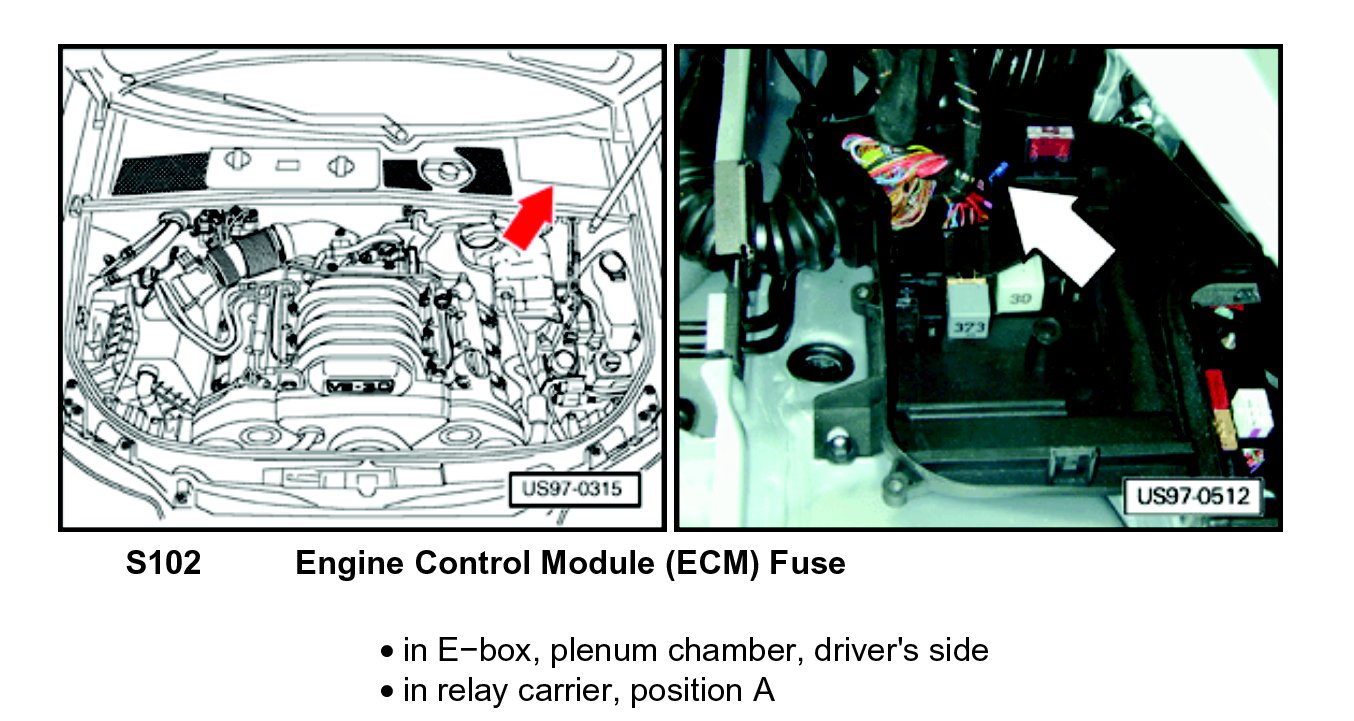 V6 3.0

US97-0315

30

373

US97-0512

S102 Engine Control Module (ECM) Fuse

• in E−box, plenum chamber, driver's side
• in relay carrier, position A