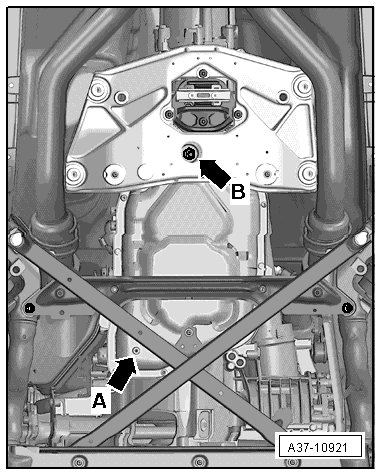 B
A
A37-10921