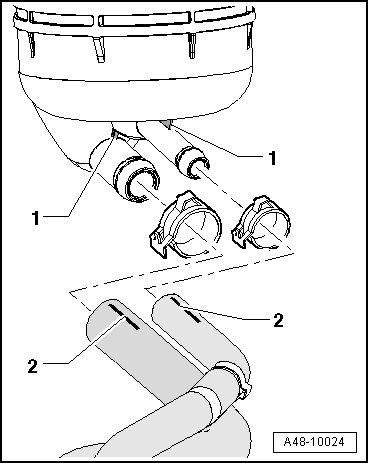 1
1
2
2
A48-10024