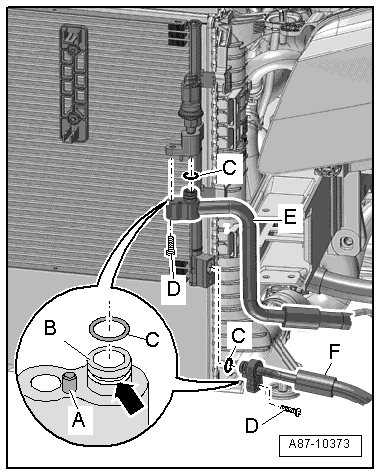 C
E
D
B
C
C
F
A
D
A87-10373