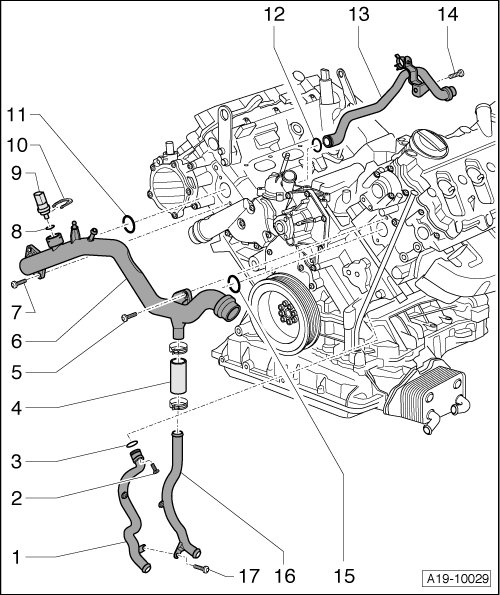 12
13
14
11
10
9
8
7
6
5
4
3
2
1
17
16
15
A19-10029