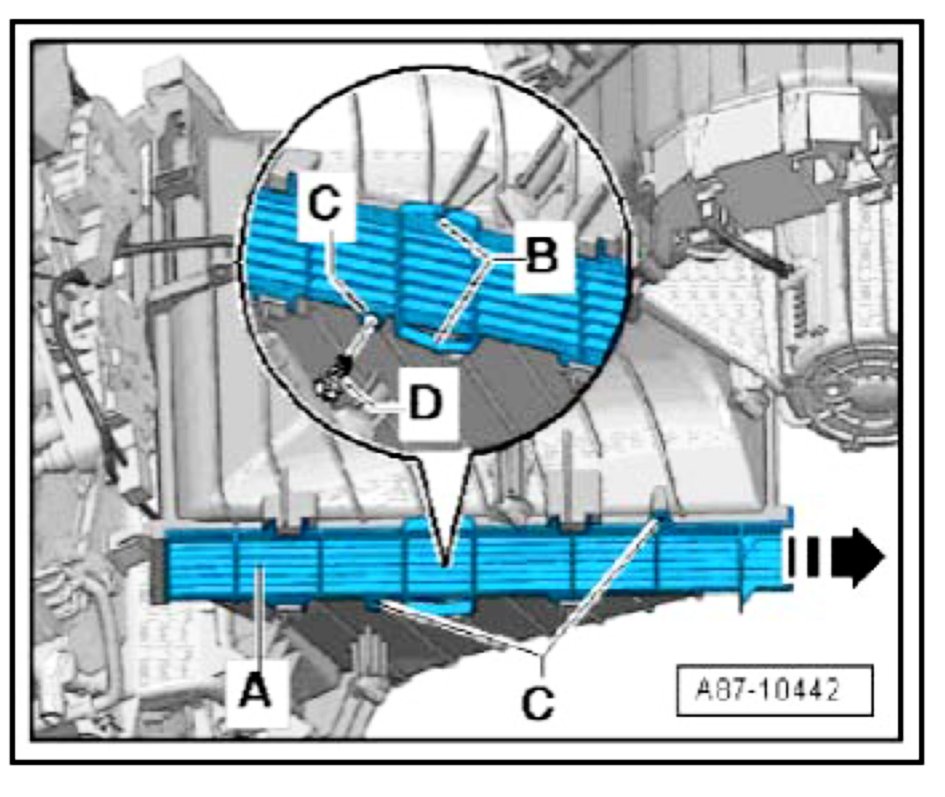 C
B
D
A
C
A87-10442