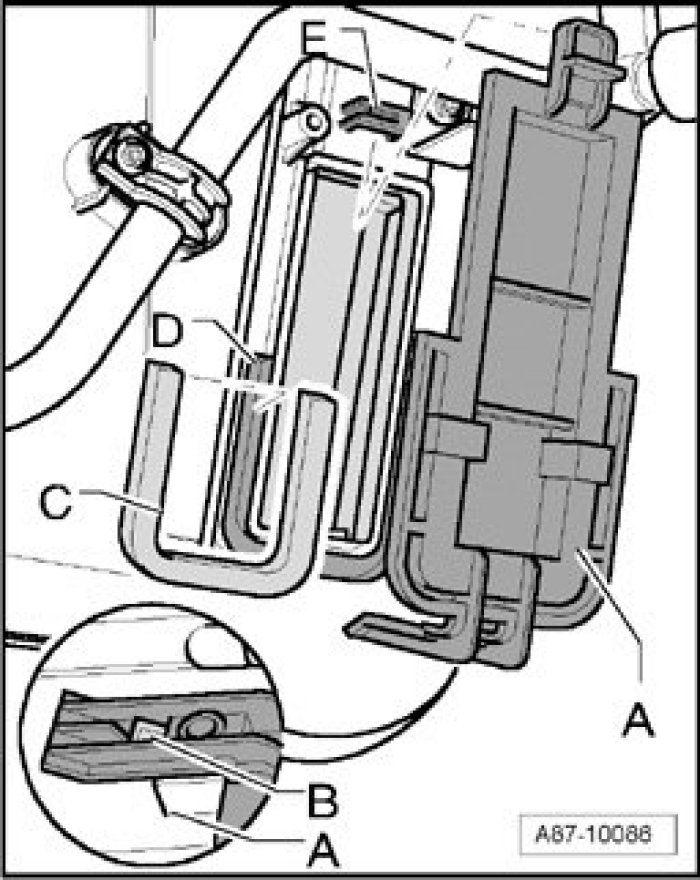 E
D
C
A
B
A
A87-10088