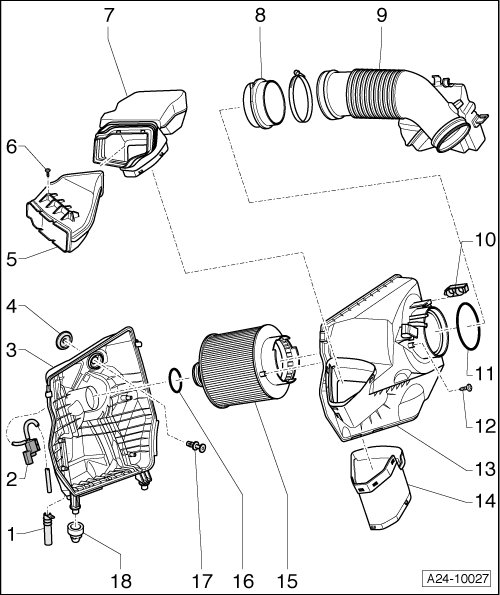 7
8
9
6
5
10
4
3
11
12
2
13
14
1
18
17
16
15
A24-10027