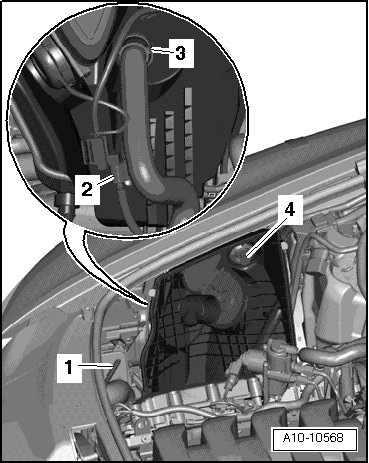 3
2
4
1
A10-10568