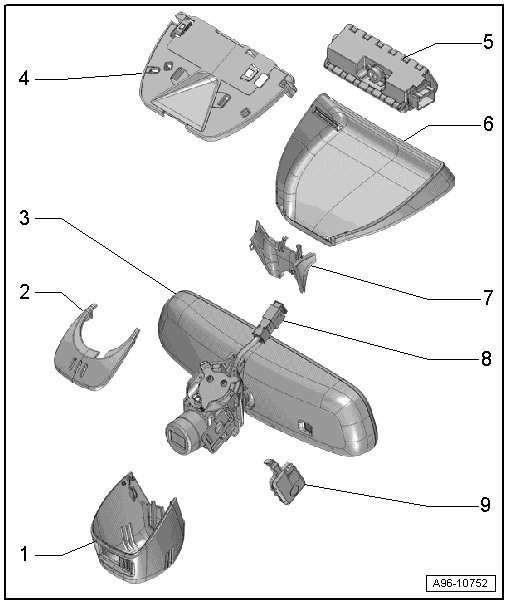 4
5
6
3
7
2
8
9
1
A96-10752