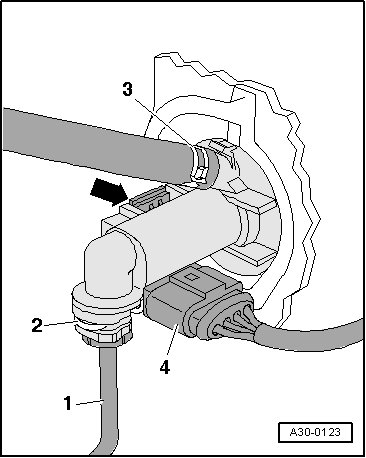 3
2
4
1
A30-0123