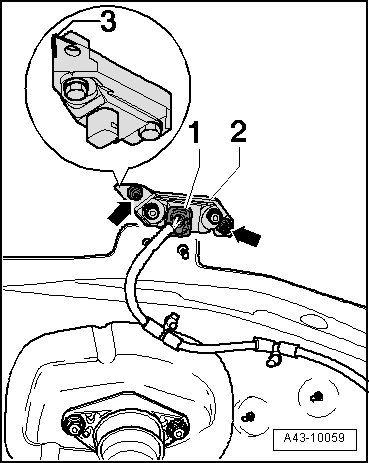 3
1
2
A43-10059