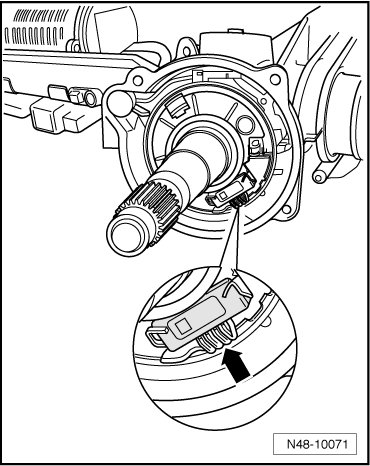 N48-10071