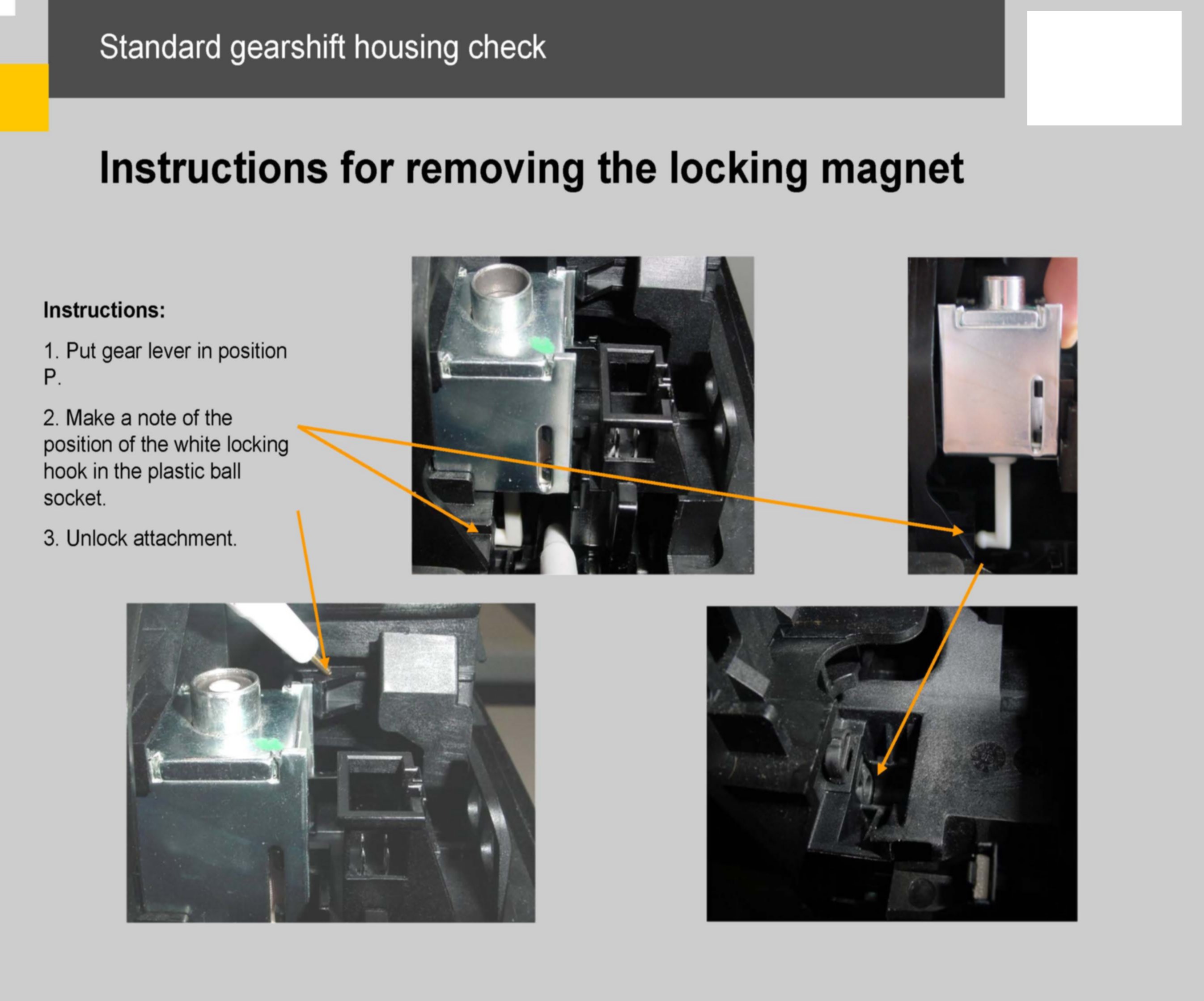 Standard gearshift housing check

Instructions for removing the locking magnet

Instructions:

1. Put gear lever in position P.

2. Make a note of the position of the white locking hook in the plastic ball socket.

3. Unlock attachment.