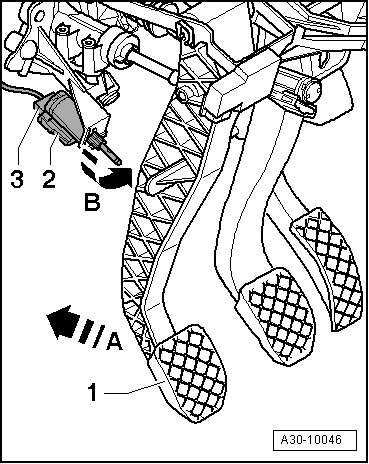 3 2

B

A

1

A30-10046